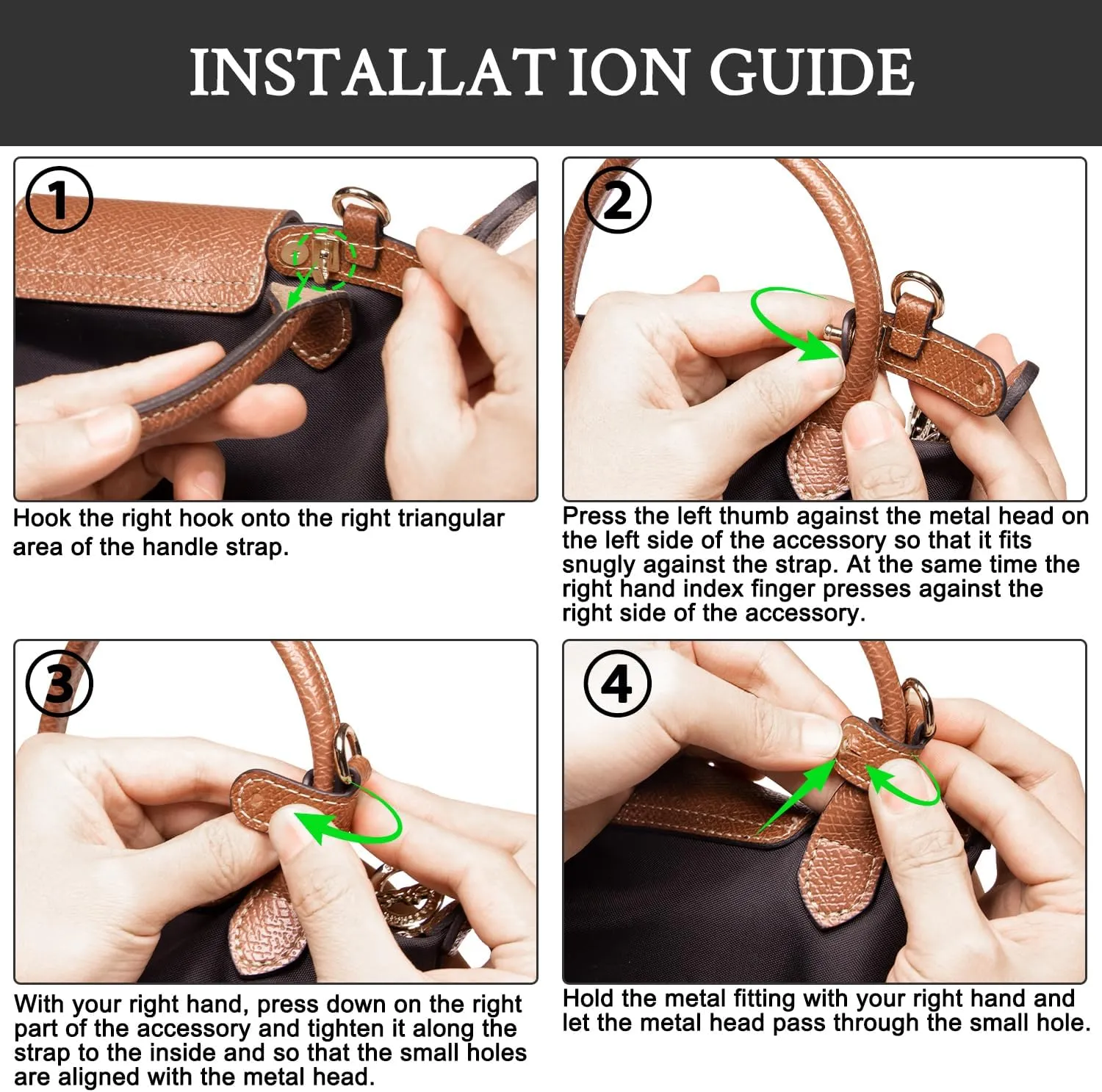 INSTALLAT ION GUIDE

①

Hook the right hook onto the right triangular area of the handle strap.

②

Press the left thumb against the metal head on the left side of the accessory so that it fits snugly against the strap. At the same time the right hand index finger presses against the right side of the accessory.

③

With your right hand, press down on the right part of the accessory and tighten it along the strap to the inside and so that the small holes are aligned with the metal head.

④

Hold the metal fitting with your right hand and let the metal head pass through the small hole.